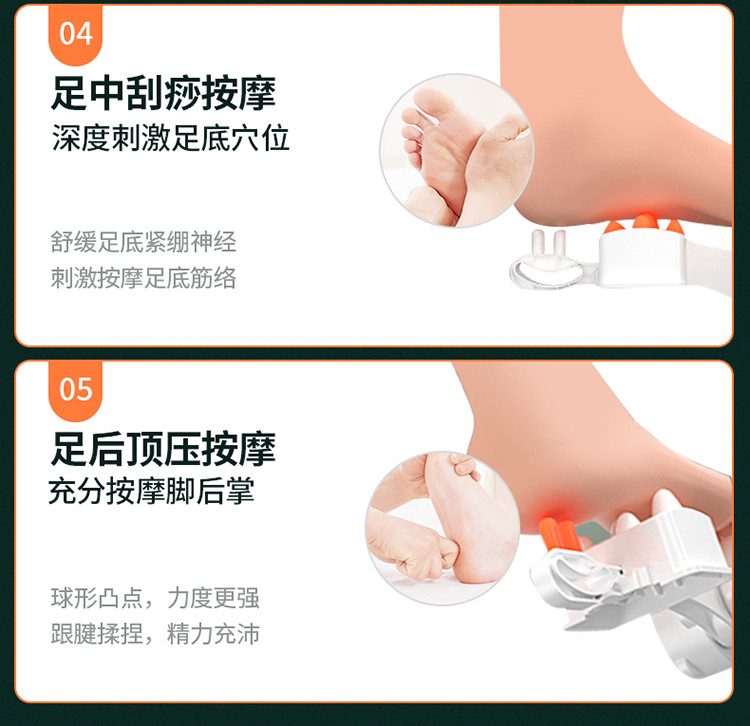 04

足中刮痧按摩

深度刺激足底穴位

舒缓足底紧绷神经
刺激按摩足底筋络

05

足后顶压按摩

充分按摩脚后掌

球形凸点，力度更强
跟腱揉捏，精力充沛