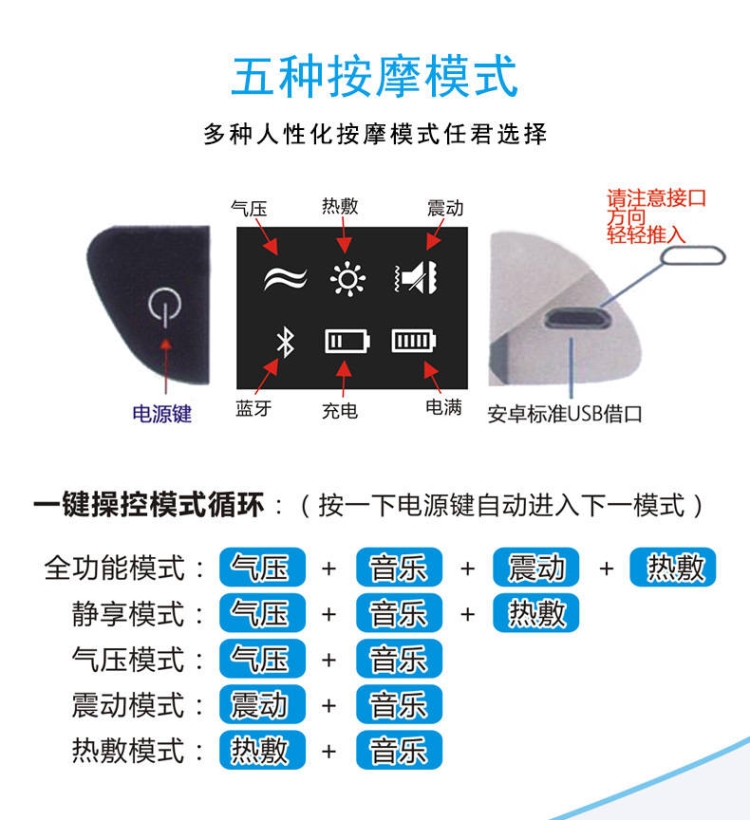 五种按摩模式

多种人性化按摩模式任君选择

气压 热敷 震动

请注意接口方向轻轻推入

电源键

蓝牙 充电 电满

安卓标准USB借口

一键操控模式循环：（按一下电源键自动进入下一模式）

全功能模式：气压 + 音乐 + 震动 + 热敷
静享模式：气压 + 音乐 + 热敷
气压模式：气压 + 音乐
震动模式：震动 + 音乐
热敷模式：热敷 + 音乐