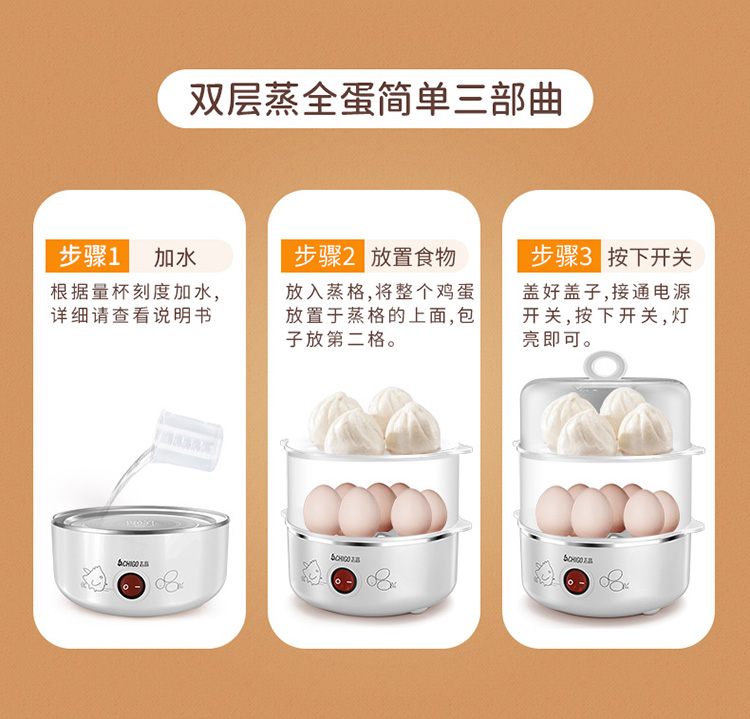 双层蒸全蛋简单三部曲

步骤1 加水

根据量杯刻度加水，详细请查看说明书

CHIGO 志高

步骤2 放置食物

放入蒸格，将整个鸡蛋放置于蒸格的上面，包子放第二格。

CHIGO 志高

步骤3 按下开关

盖好盖子，接通电源开关，按下开关，灯亮即可。

CHIGO 志高