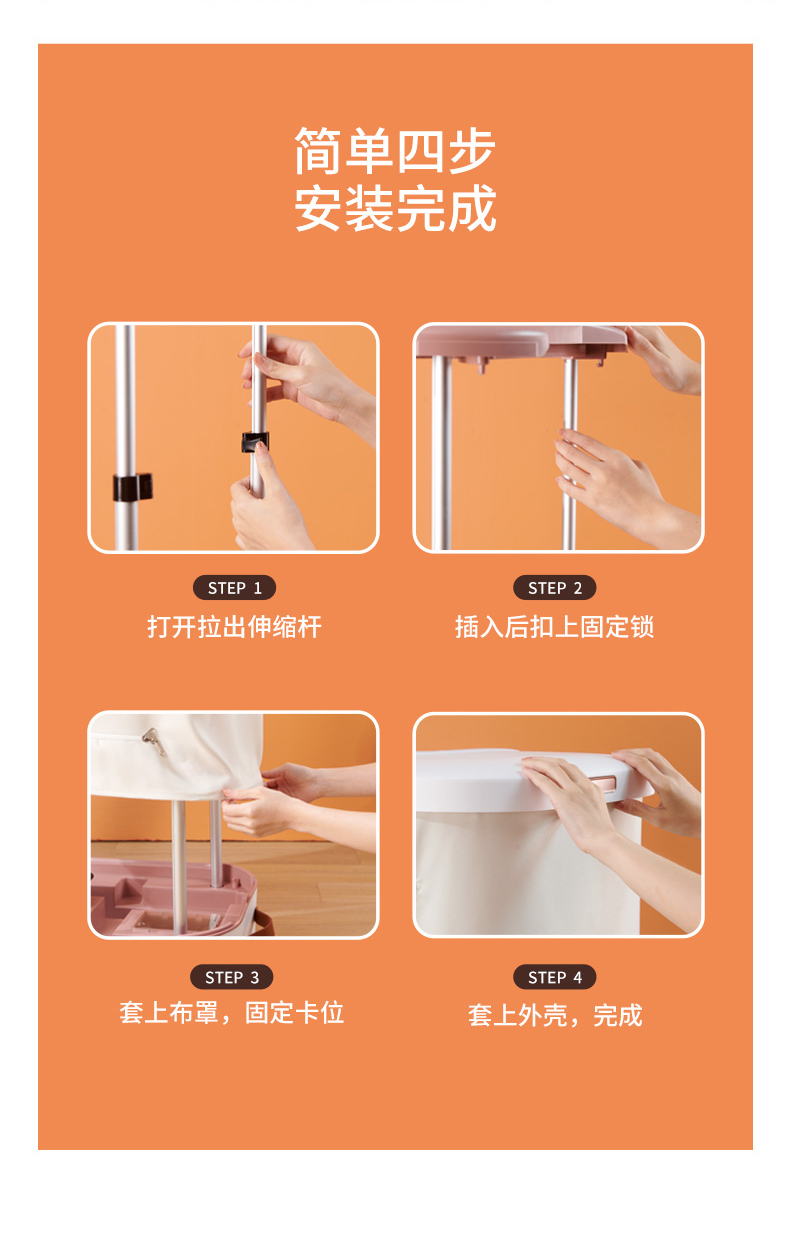 简单四步
安装完成

STEP 1
打开拉出伸缩杆

STEP 2
插入后扣上固定锁

STEP 3
套上布罩，固定卡位

STEP 4
套上外壳，完成