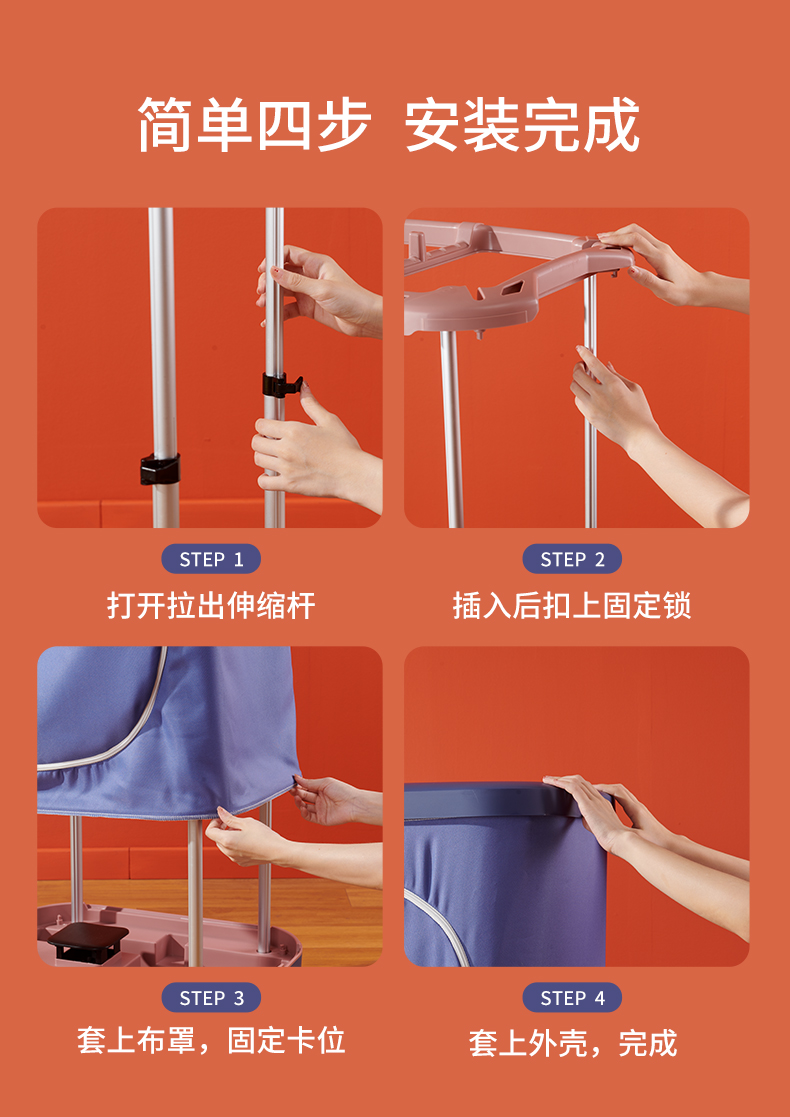 简单四步 安装完成

STEP 1
打开拉出伸缩杆

STEP 2
插入后扣上固定锁

STEP 3
套上布罩，固定卡位

STEP 4
套上外壳，完成